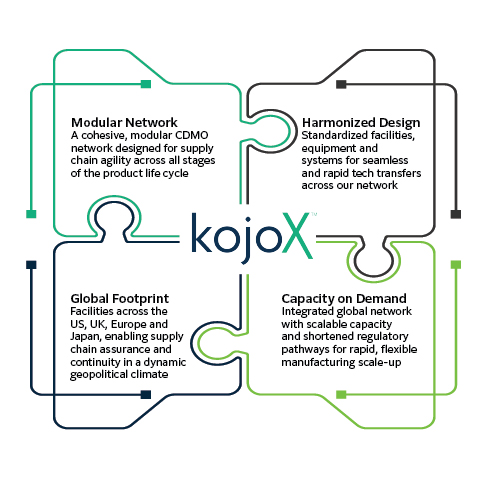 Modular Network
A cohesive, modular CDMO network designed for supply chain agility across all stages of the product life cycle

Harmonized Design
Standardized facilities, equipment and systems for seamless and rapid tech transfers across our network

kojoX™

Global Footprint
Facilities across the US, UK, Europe and Japan, enabling supply chain assurance and continuity in a dynamic geopolitical climate

Capacity on Demand
Integrated global network with scalable capacity and shortened regulatory pathways for rapid, flexible manufacturing scale-up